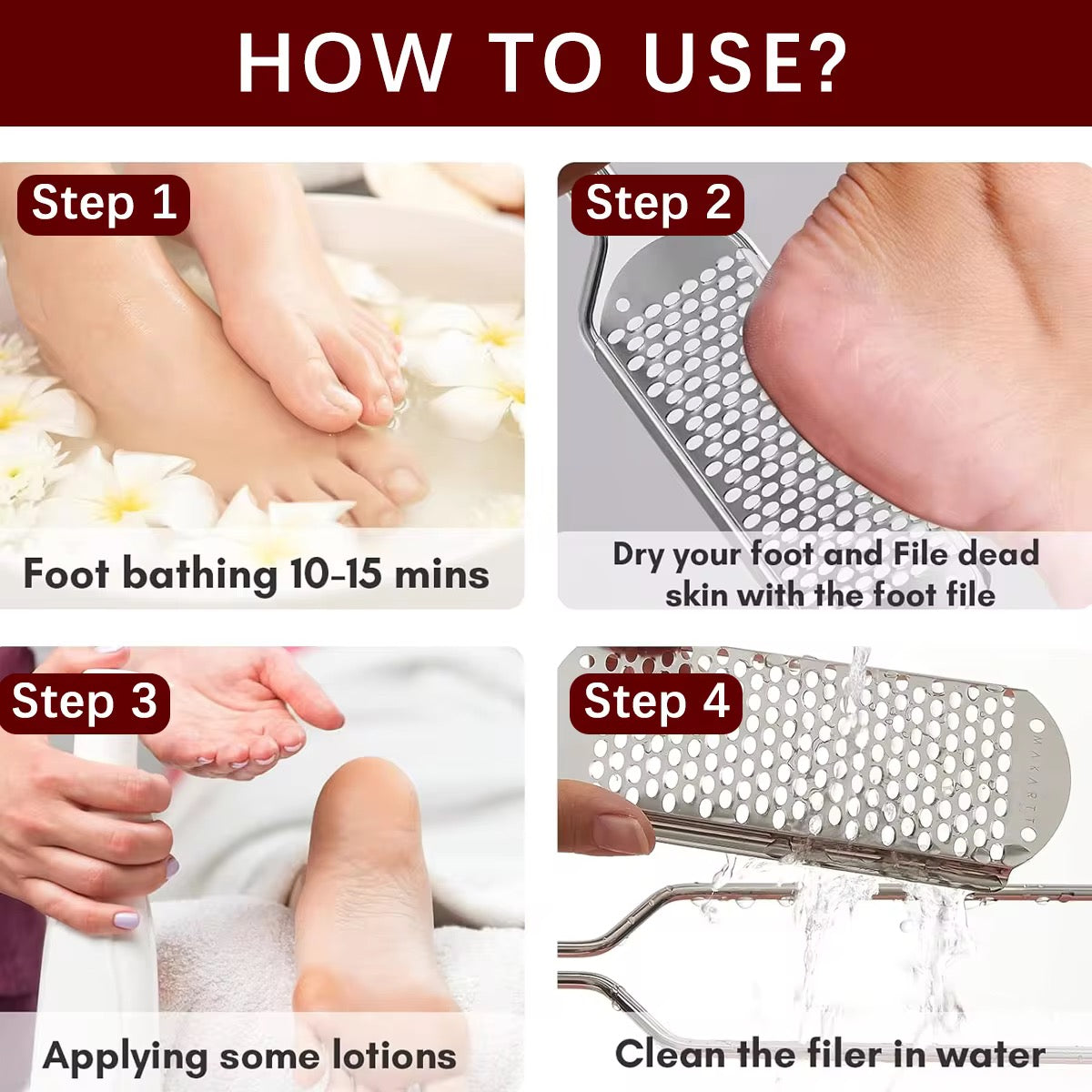 HOW TO USE?

Step 1

Foot bathing 10-15 mins

Step 2

Dry your foot and File dead skin with the foot file

Step 3

Applying some lotions

Step 4

MAKARTT

Clean the filer in water