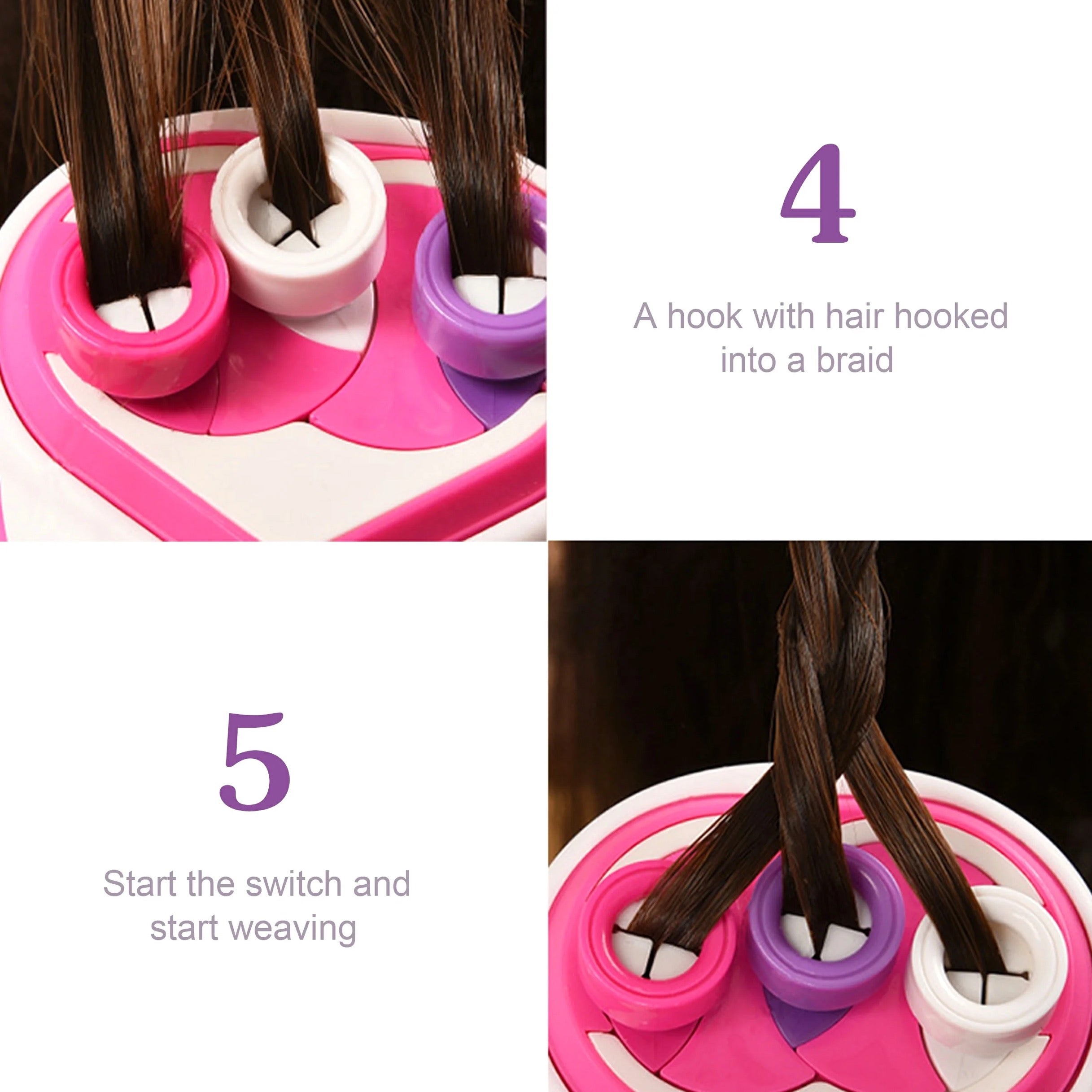 4

A hook with hair hooked into a braid

5

Start the switch and start weaving