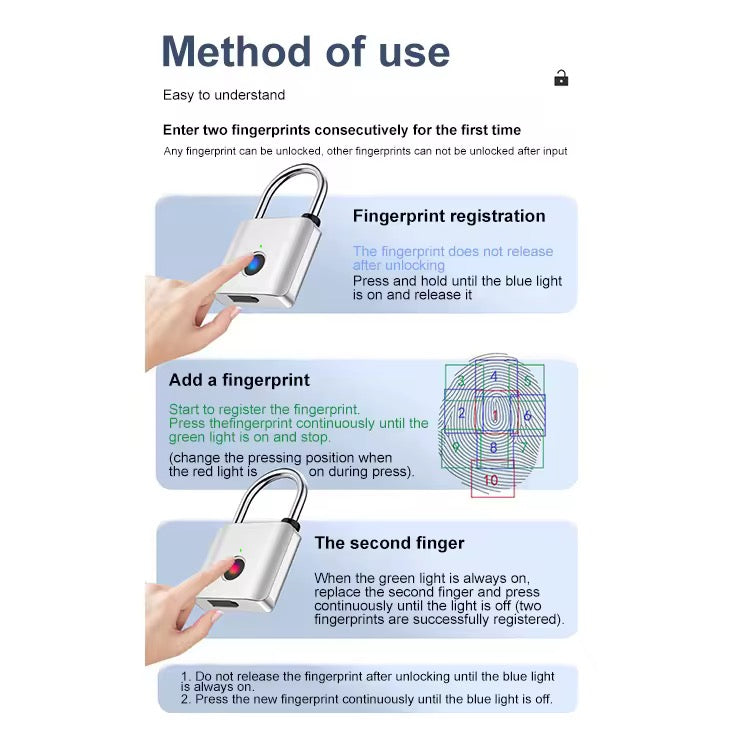 Method of use

Easy to understand

Enter two fingerprints consecutively for the first time

Any fingerprint can be unlocked, other fingerprints can not be unlocked after input

Fingerprint registration

The fingerprint does not release after unlocking

Press and hold until the blue light is on and release it

Add a fingerprint

Start to register the fingerprint. Press thefingerprint continuously until the green light is on and stop.

(change the pressing position when the red light is on during press).

3 4 5 2 1 6 9 8 7 10

The second finger

When the green light is always on, replace the second finger and press continuously until the light is off (two fingerprints are successfully registered).

1. Do not release the fingerprint after unlocking until the blue light is always on.
2. Press the new fingerprint continuously until the blue light is off.